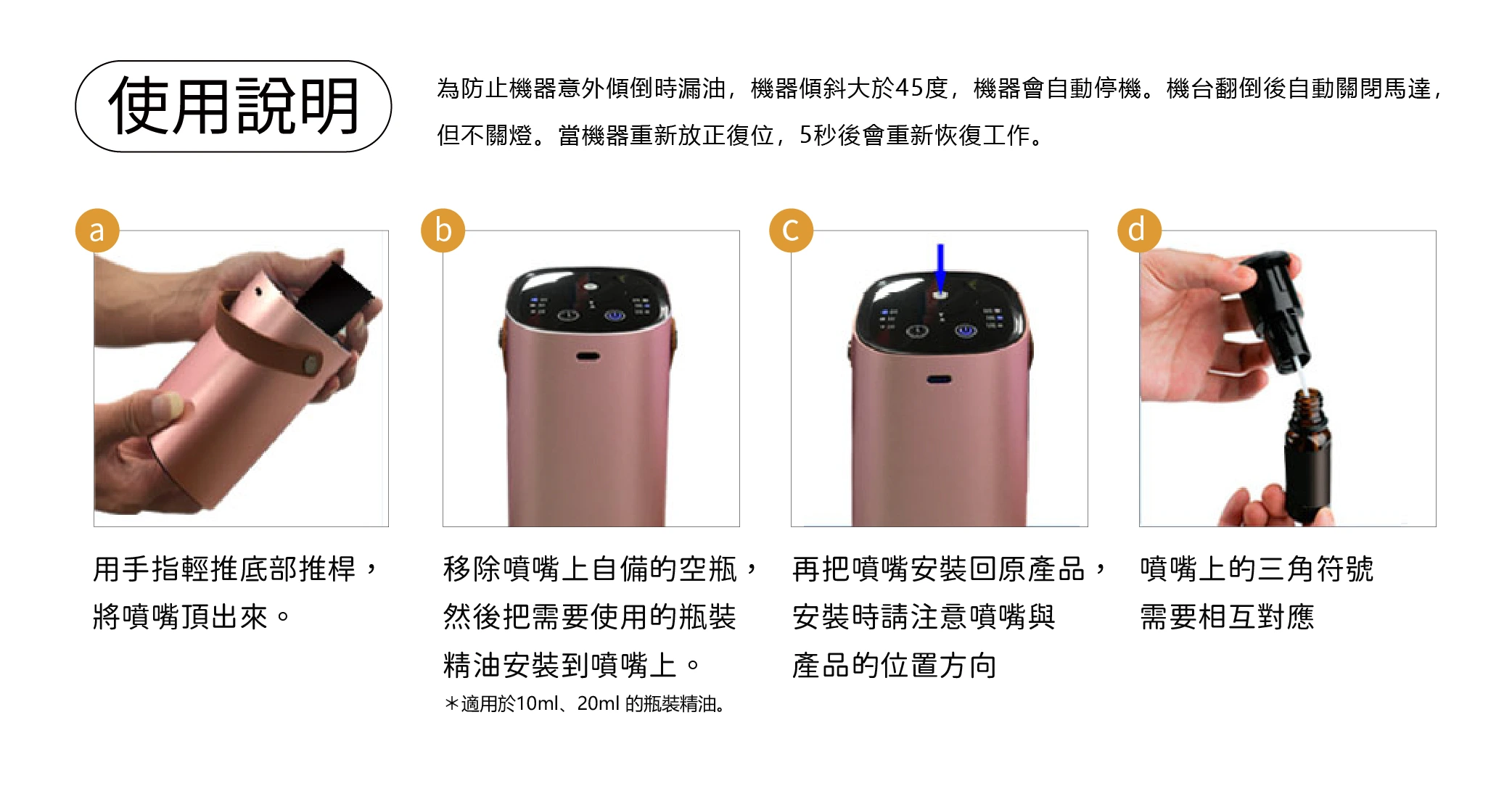 使用說明

為防止機器意外傾倒時漏油，機器傾斜大於45度，機器會自動停機。機台翻倒後自動關閉馬達，但不關燈。當機器重新放正復位，5秒後會重新恢復工作。

a

用手指輕推底部推桿，將噴嘴頂出來。

b

移除噴嘴上自備的空瓶，然後把需要使用的瓶裝精油安裝到噴嘴上。

＊適用於10ml、20ml 的瓶裝精油。

c

再把噴嘴安裝回原產品，安裝時請注意噴嘴與產品的位置方向

d

噴嘴上的三角符號需要相互對應