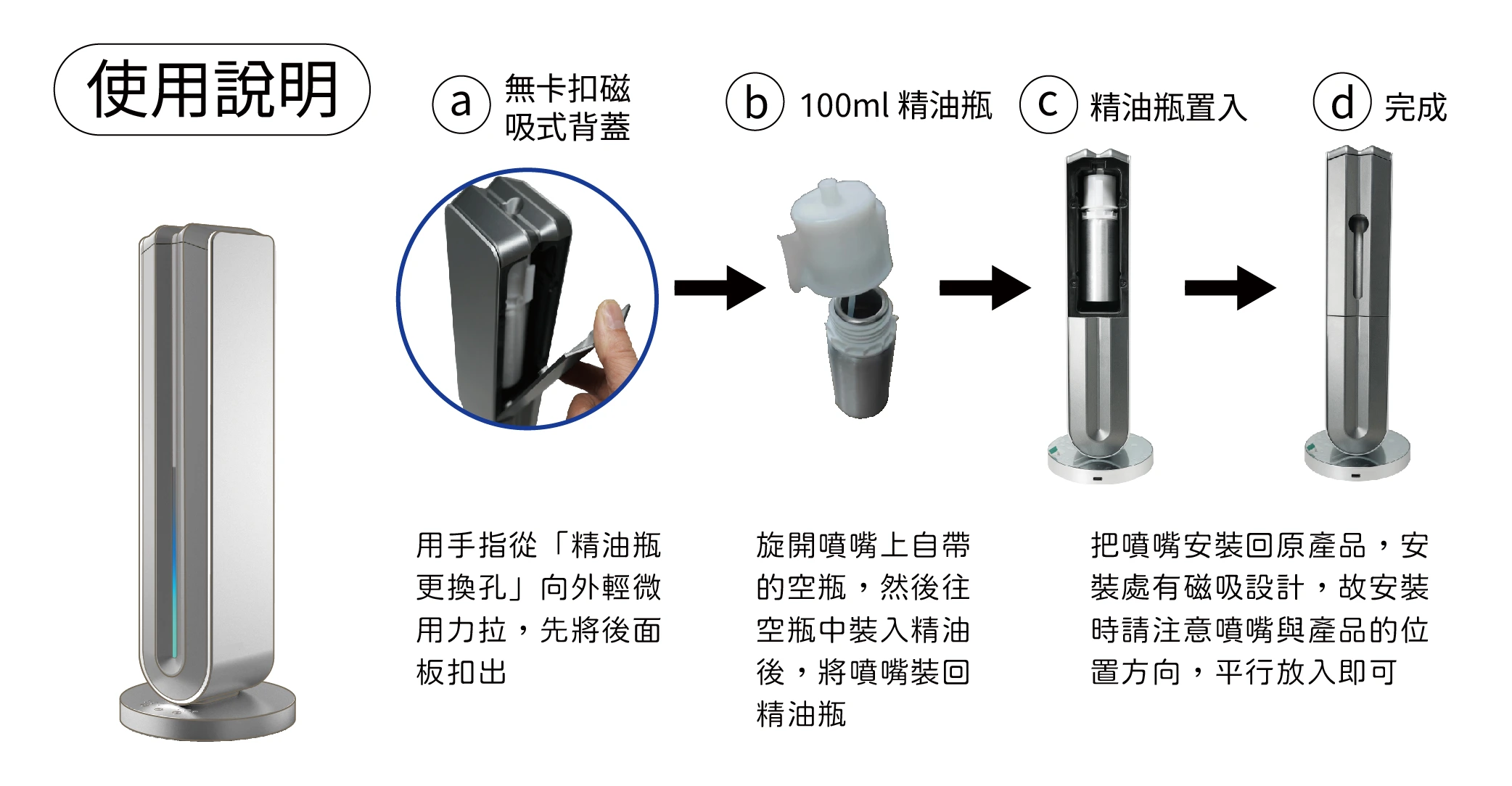 使用說明

a 無卡扣磁吸式背蓋

b 100ml 精油瓶

c 精油瓶置入

d 完成

用手指從「精油瓶更換孔」向外輕微用力拉，先將後面板扣出

旋開噴嘴上自帶的空瓶，然後往空瓶中裝入精油後，將噴嘴裝回精油瓶

把噴嘴安裝回原產品，安裝處有磁吸設計，故安裝時請注意噴嘴與產品的位置方向，平行放入即可